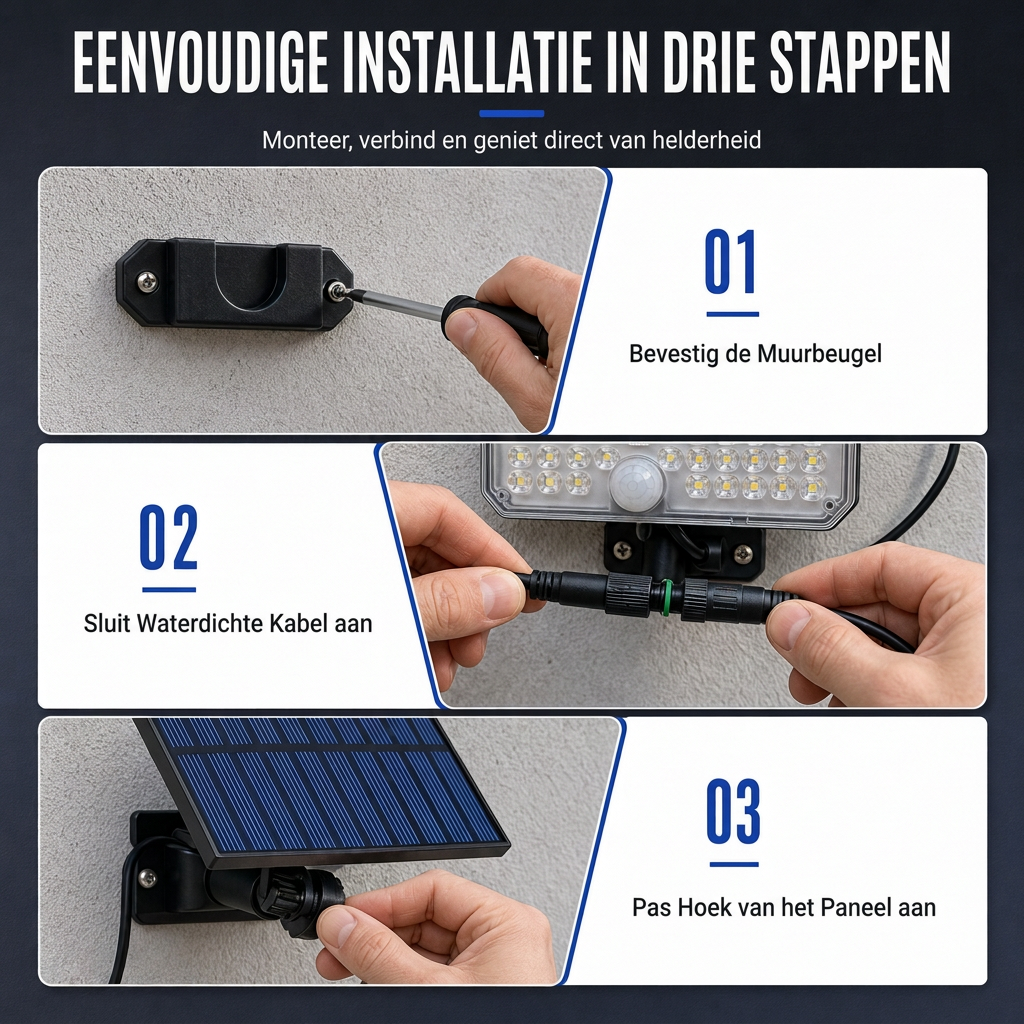 EENVOUDIGE INSTALLATIE IN DRIE STAPPEN

Monteer, verbind en geniet direct van helderheid

01

Bevestig de Muurbeugel

02

Sluit Waterdichte Kabel aan

03

Pas Hoek van het Paneel aan