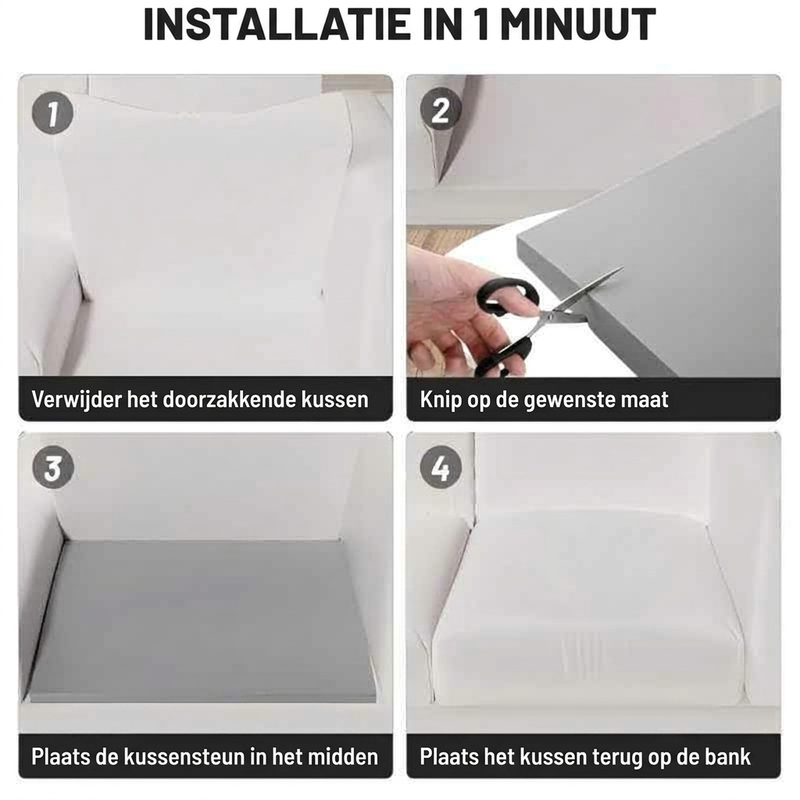 INSTALLATIE IN 1 MINUUT

1
Verwijder het doorzakkende kussen

2
Knip op de gewenste maat

3
Plaats de kussensteun in het midden

4
Plaats het kussen terug op de bank